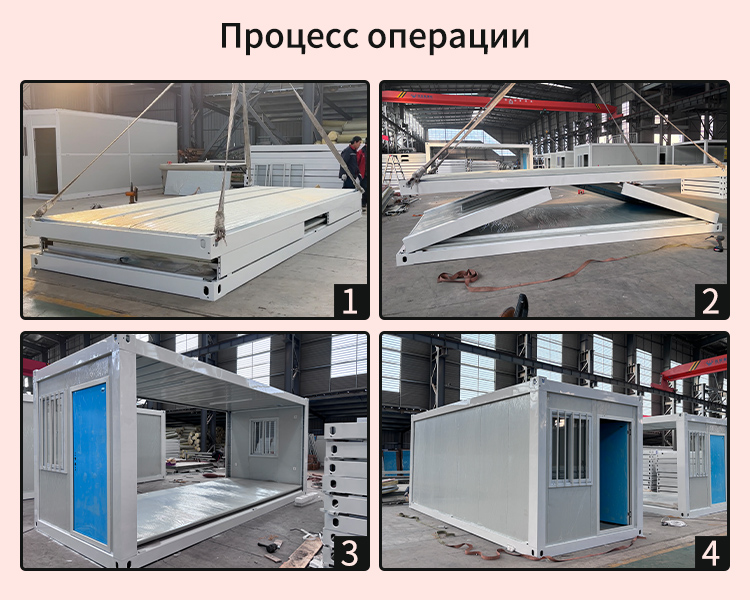 Процесс операции

1

2

3

4